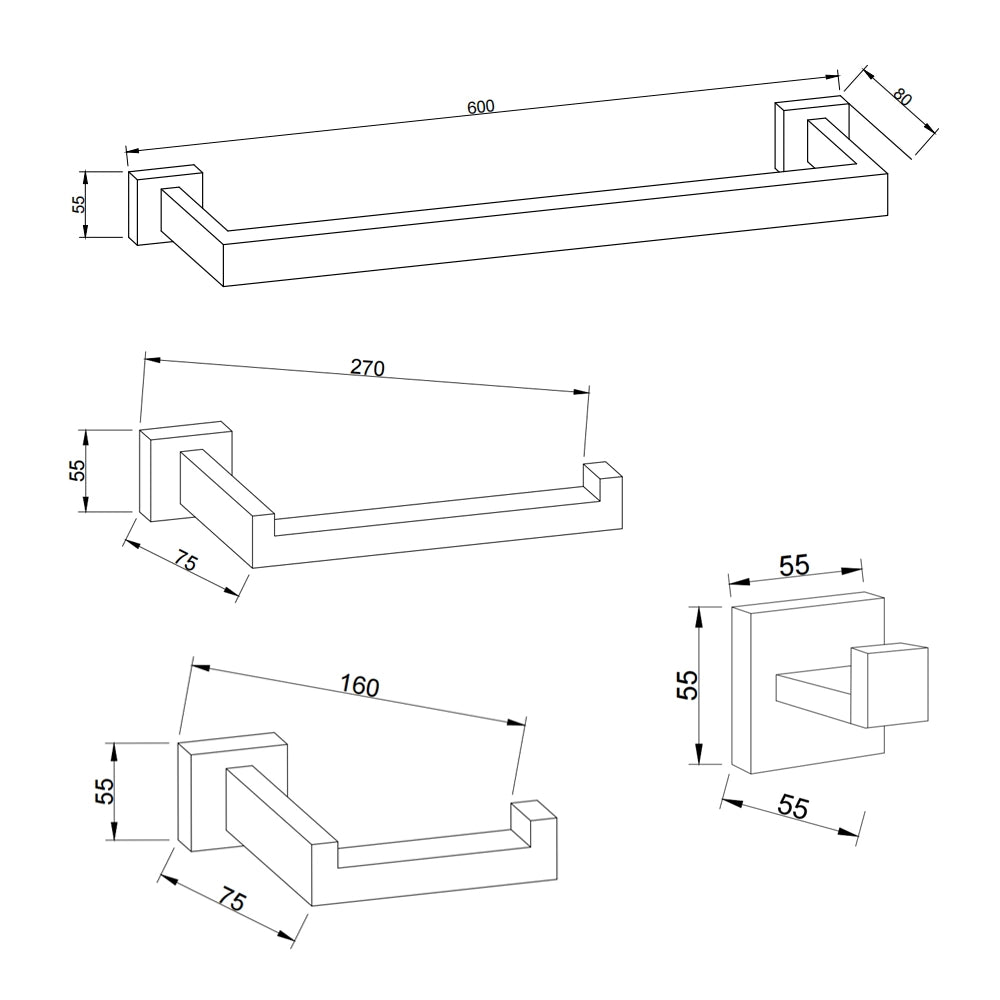 600
80
55
270
55
75
55
55
55
160
55
75