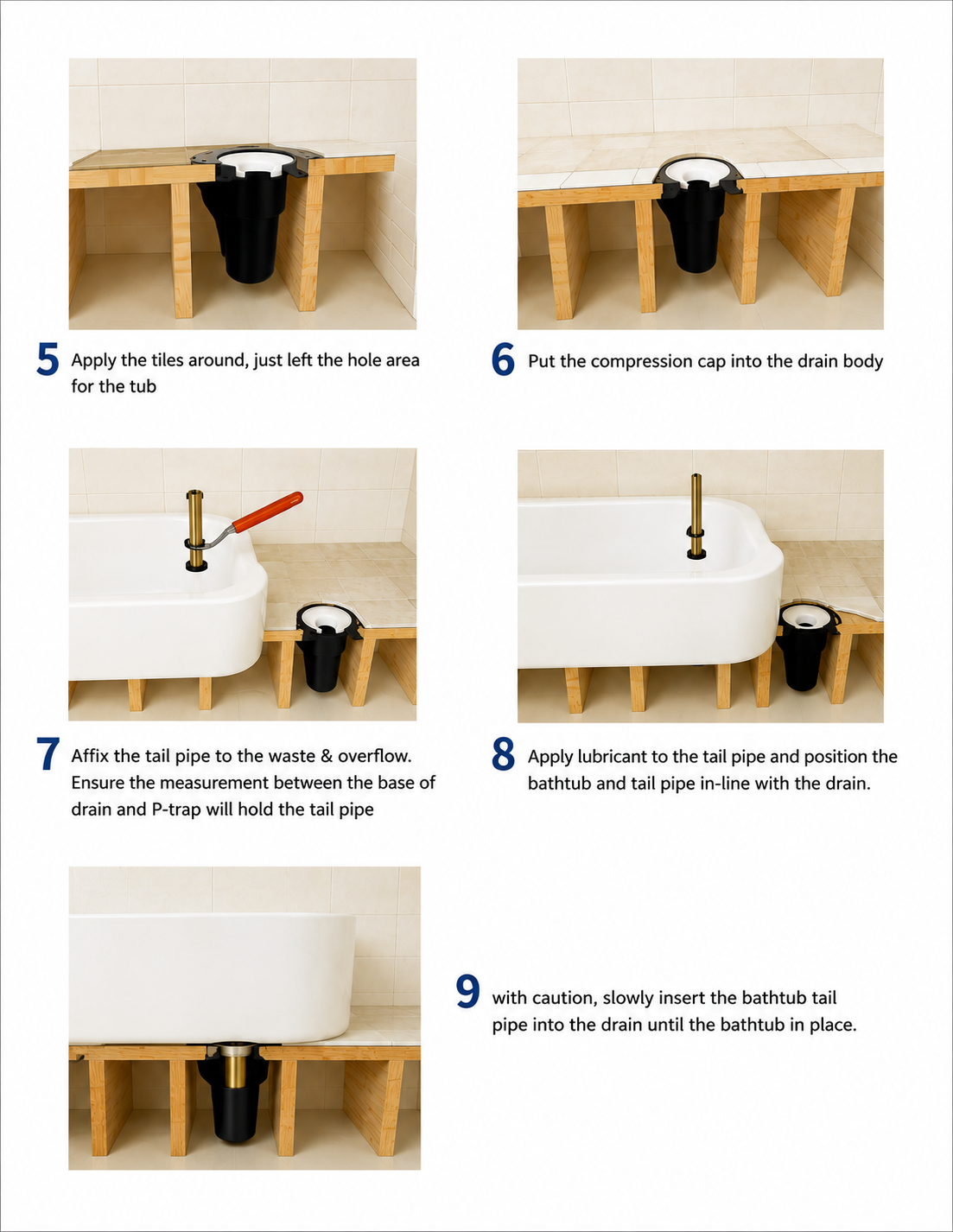 5 Apply the tiles around, just left the hole area for the tub

6 Put the compression cap into the drain body

7 Affix the tail pipe to the waste & overflow. Ensure the measurement between the base of drain and P-trap will hold the tail pipe

8 Apply lubricant to the tail pipe and position the bathtub and tail pipe in-line with the drain.

9 with caution, slowly insert the bathtub tail pipe into the drain until the bathtub in place.